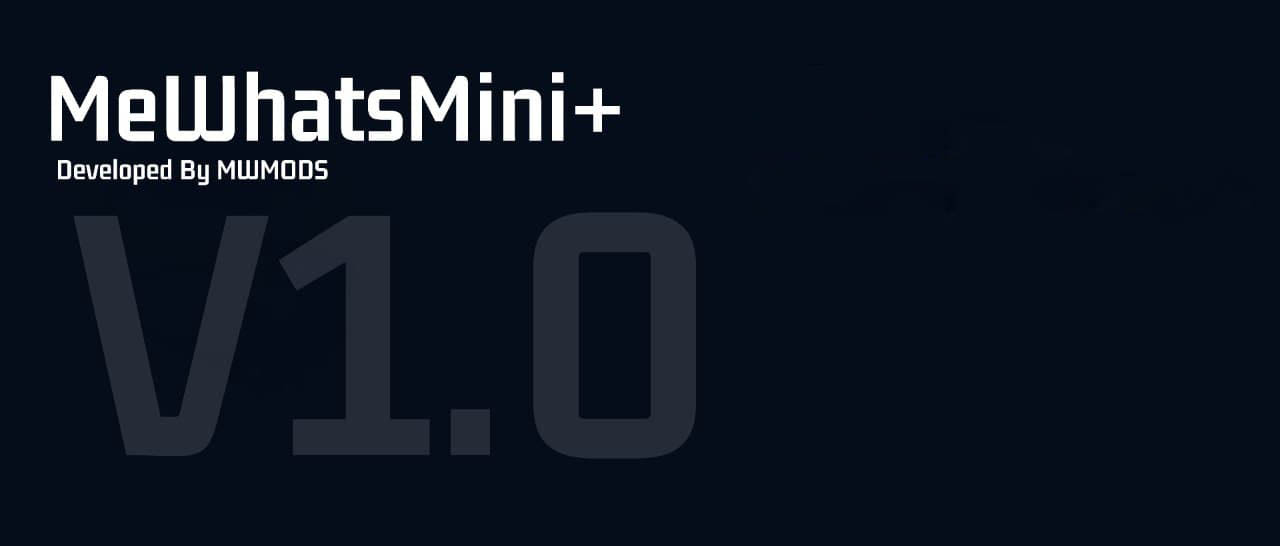 MeWhatsMini+
Developed By MWMODS
V1.0